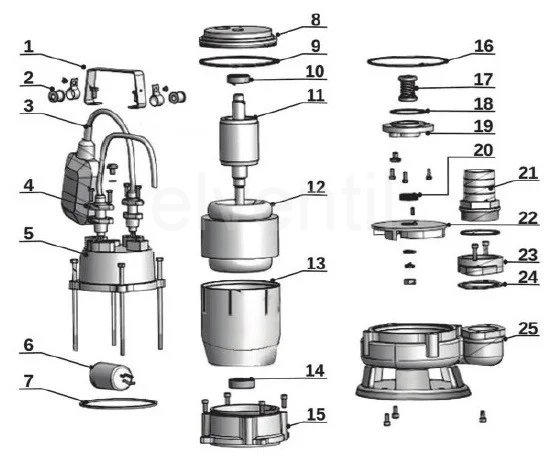 1
2
3
4
5
6
7
8
9
10
11
12
13
14
15
16
17
18
19
20
21
22
23
24
25
elventil